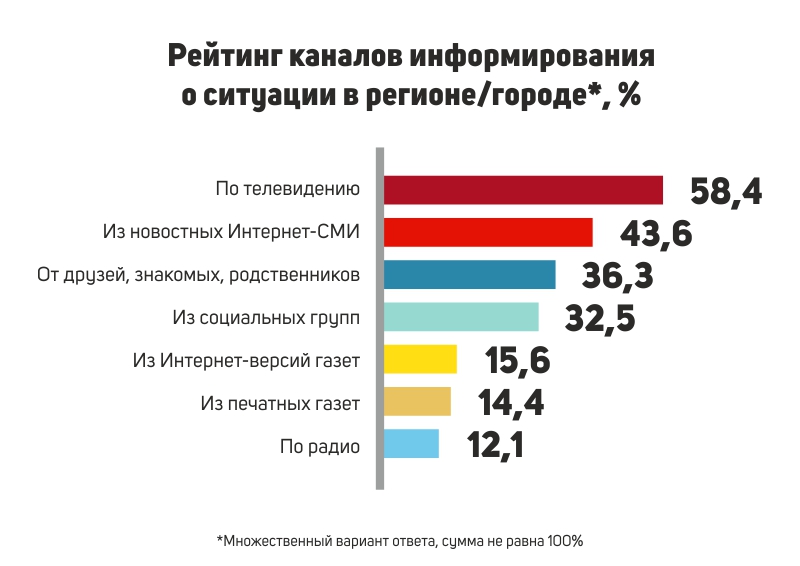 Рейтинг каналов информирования о ситуации в регионе/городе*, %

По телевидению 58,4
Из новостных Интернет-СМИ 43,6
От друзей, знакомых, родственников 36,3
Из социальных групп 32,5
Из Интернет-версий газет 15,6
Из печатных газет 14,4
По радио 12,1

*Множественный вариант ответа, сумма не равна 100%