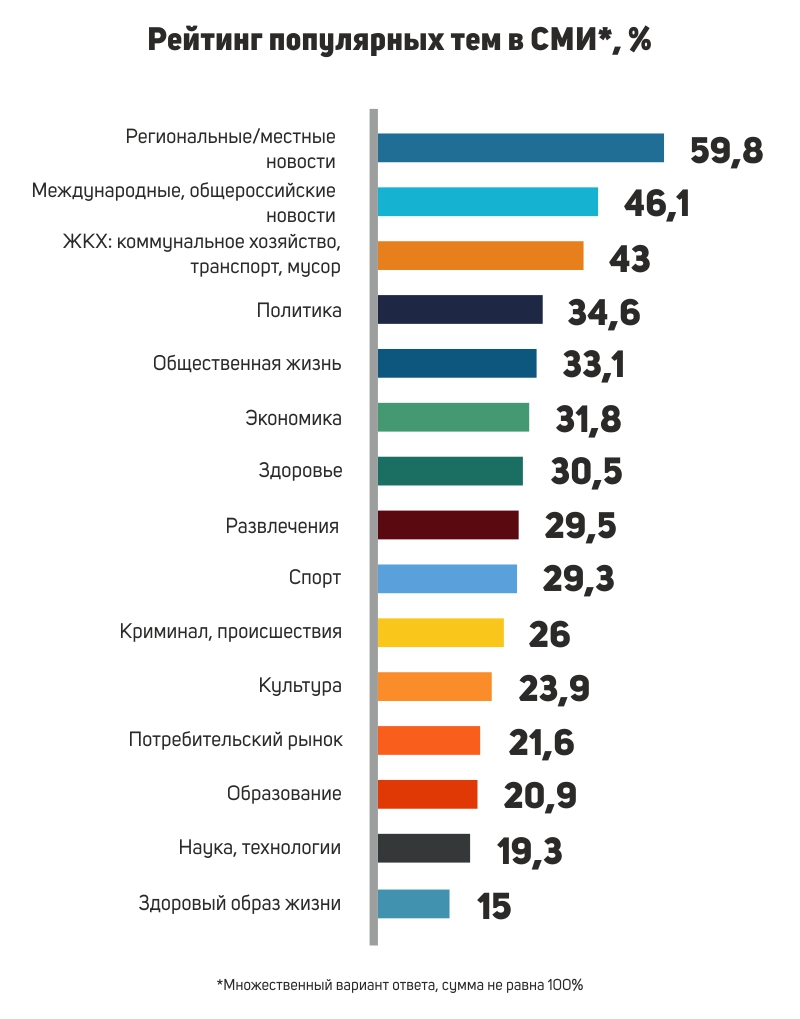 Рейтинг популярных тем в СМИ*, %

Региональные/местные новости 59,8
Международные, общероссийские новости 46,1
ЖКХ: коммунальное хозяйство, транспорт, мусор 43
Политика 34,6
Общественная жизнь 33,1
Экономика 31,8
Здоровье 30,5
Развлечения 29,5
Спорт 29,3
Криминал, происшествия 26
Культура 23,9
Потребительский рынок 21,6
Образование 20,9
Наука, технологии 19,3
Здоровый образ жизни 15

*Множественный вариант ответа, сумма не равна 100%